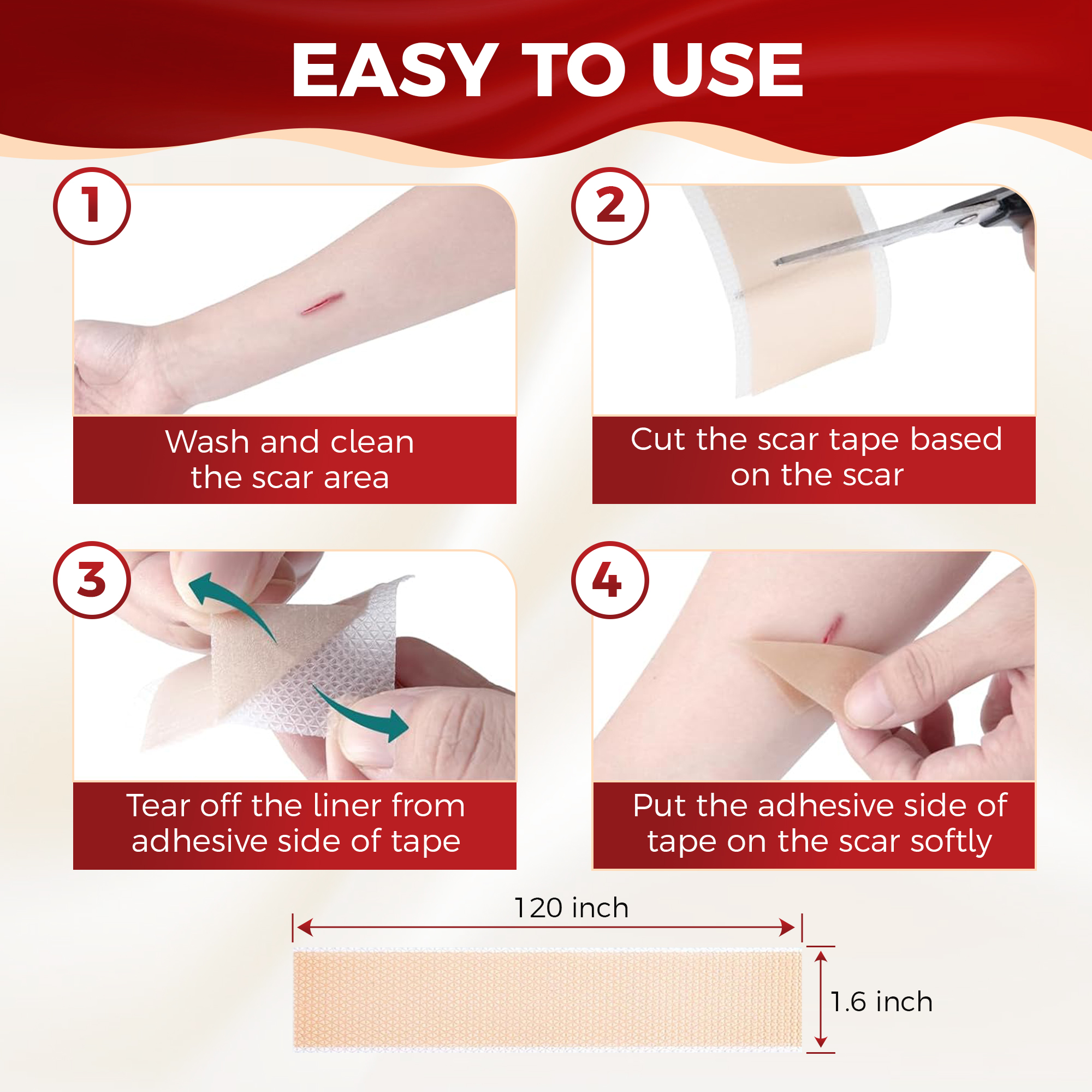 EASY TO USE

1

Wash and clean the scar area

2

Cut the scar tape based on the scar

3

Tear off the liner from adhesive side of tape

4

Put the adhesive side of tape on the scar softly

120 inch

1.6 inch